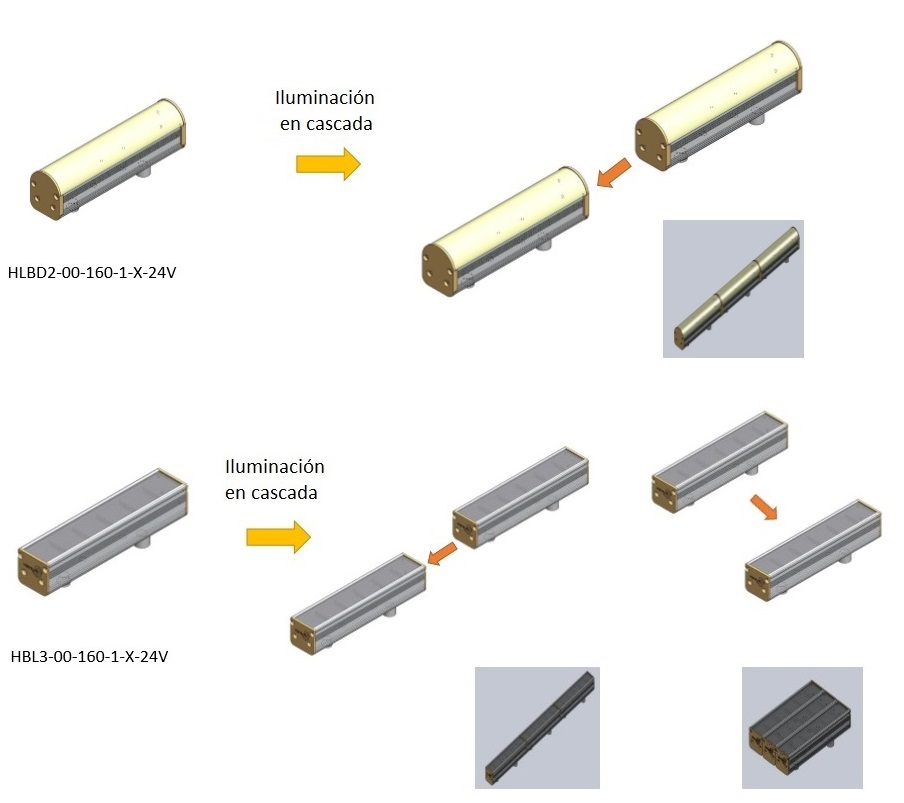 Iluminación en cascada

HLBD2-00-160-1-X-24V

Iluminación en cascada

HBL3-00-160-1-X-24V